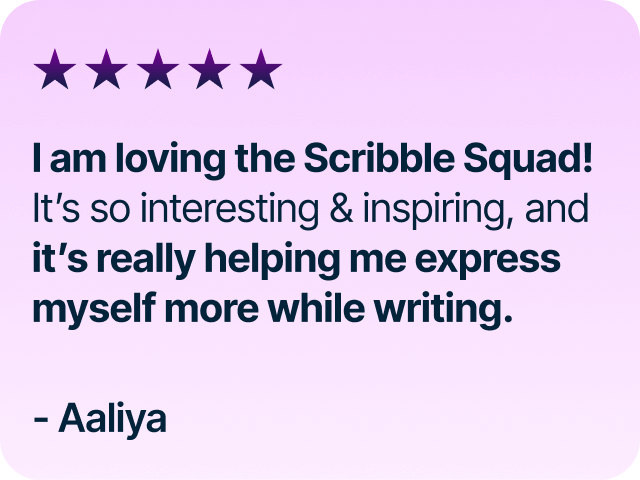 ★★★★★

I am loving the Scribble Squad! It's so interesting & inspiring, and it's really helping me express myself more while writing.

- Aaliya